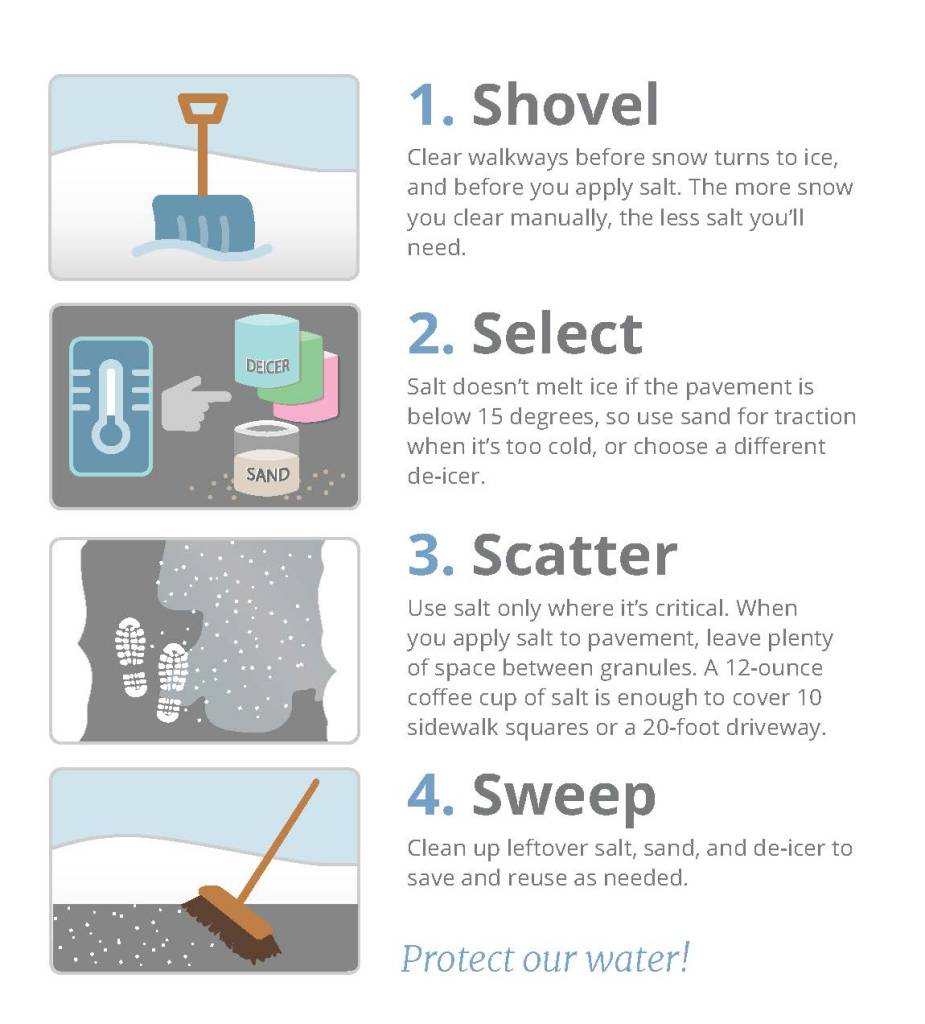 1. Shovel

Clear walkways before snow turns to ice, and before you apply salt. The more snow you clear manually, the less salt you'll need.

DEICER

SAND

2. Select

Salt doesn't melt ice if the pavement is below 15 degrees, so use sand for traction when it's too cold, or choose a different de-icer.

3. Scatter

Use salt only where it's critical. When you apply salt to pavement, leave plenty of space between granules. A 12-ounce coffee cup of salt is enough to cover 10 sidewalk squares or a 20-foot driveway.

4. Sweep

Clean up leftover salt, sand, and de-icer to save and reuse as needed.

Protect our water!